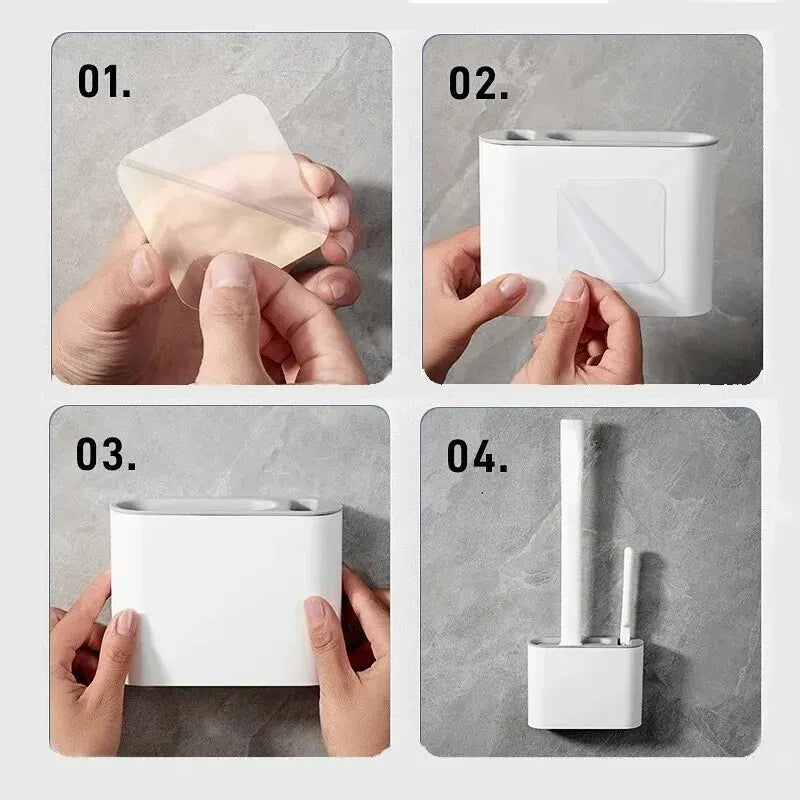 01.

02.

03.

04.