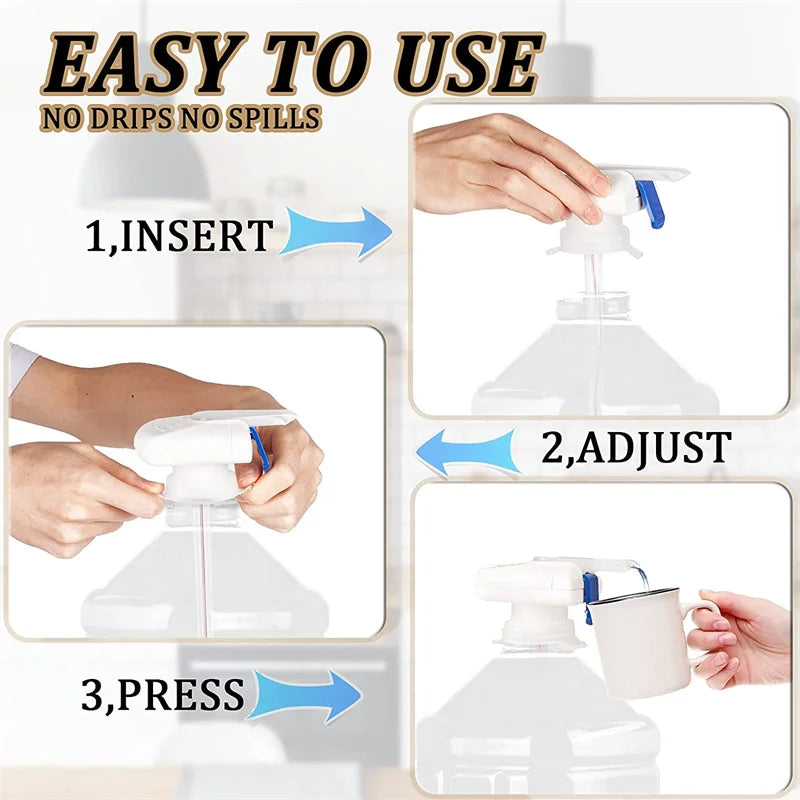 EASY TO USE
NO DRIPS NO SPILLS

1,INSERT

2,ADJUST

3,PRESS